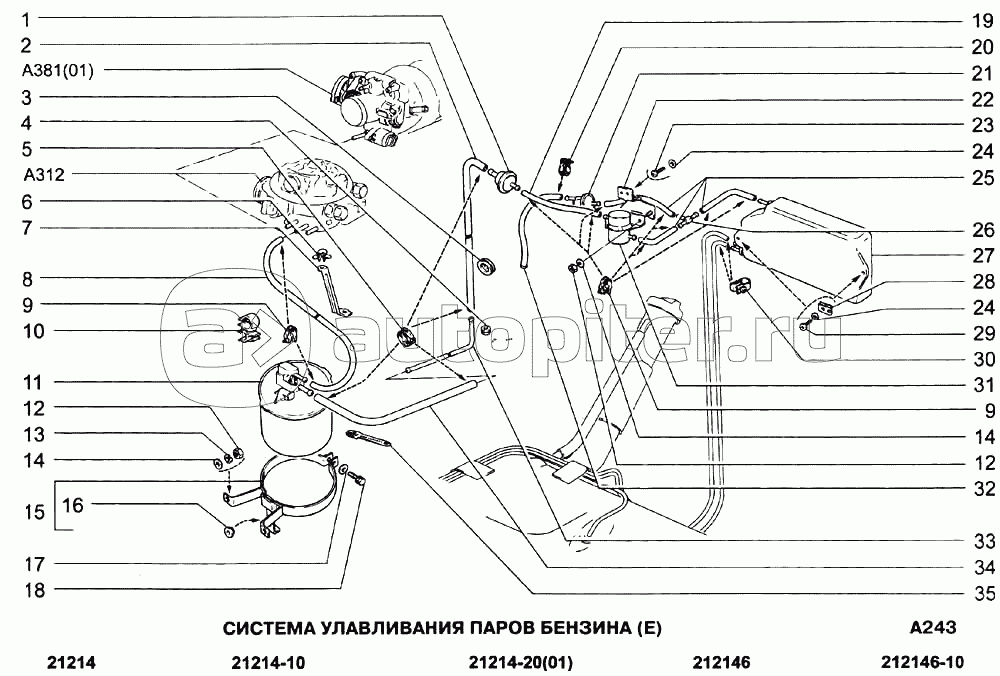 1
2
A381(01)
3
4
5
A312
6
7
8
9
10
11
12
13
14
15
16
17
18
19
20
21
22
23
24
25
26
27
28
24
29
30
31
9
14
12
32
33
34
35
autopiter.ru
СИСТЕМА УЛАВЛИВАНИЯ ПАРОВ БЕНЗИНА (Е)
A243
21214
21214-10
21214-20(01)
212146
212146-10